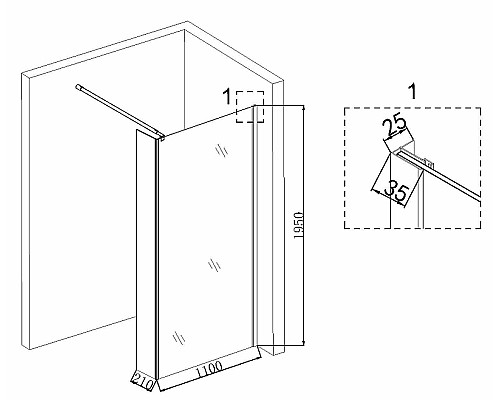 1
1950
210
1100
1
25
35