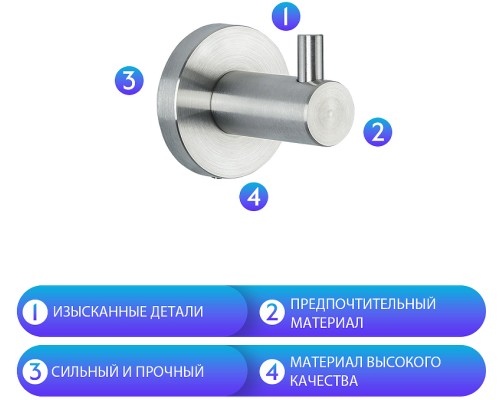 1
3
2
4

1 ИЗЫСКАННЫЕ ДЕТАЛИ

2 ПРЕДПОЧТИТЕЛЬНЫЙ МАТЕРИАЛ

3 СИЛЬНЫЙ И ПРОЧНЫЙ

4 МАТЕРИАЛ ВЫСОКОГО КАЧЕСТВА