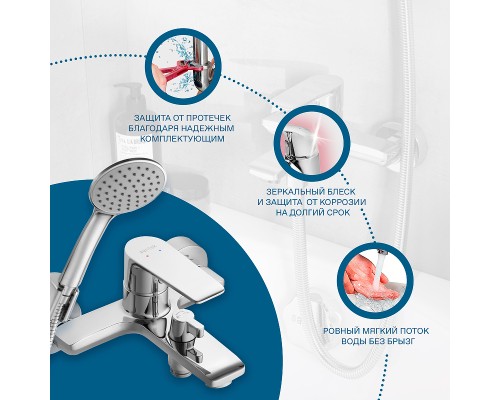 ЗАЩИТА ОТ ПРОТЕЧЕК БЛАГОДАРЯ НАДЕЖНЫМ КОМПЛЕКТУЮЩИМ

ЗЕРКАЛЬНЫЙ БЛЕСК И ЗАЩИТА ОТ КОРРОЗИИ НА ДОЛГИЙ СРОК

РОВНЫЙ МЯГКИЙ ПОТОК ВОДЫ БЕЗ БРЫЗГ