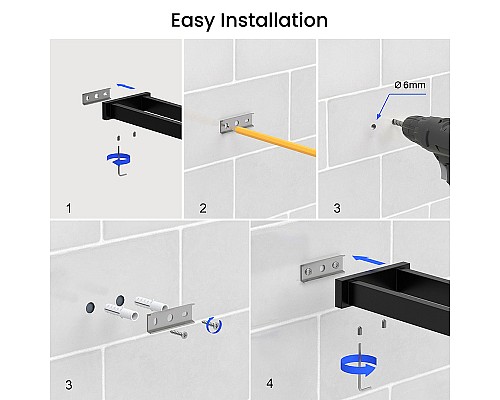 Easy Installation

1

2

Ø 6mm

3

3

4