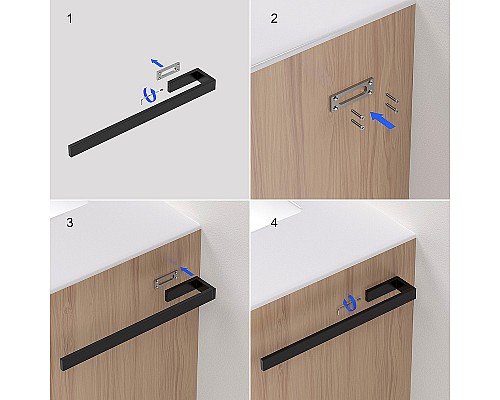 1

2

3

4