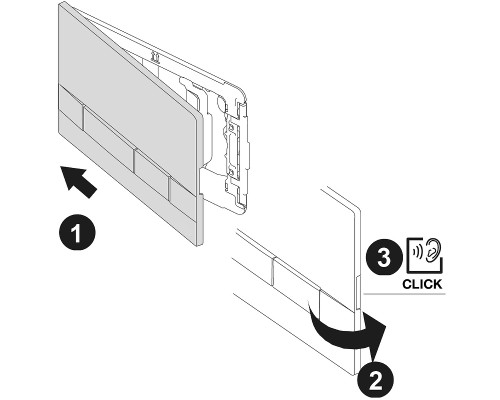 1

3

CLICK

2