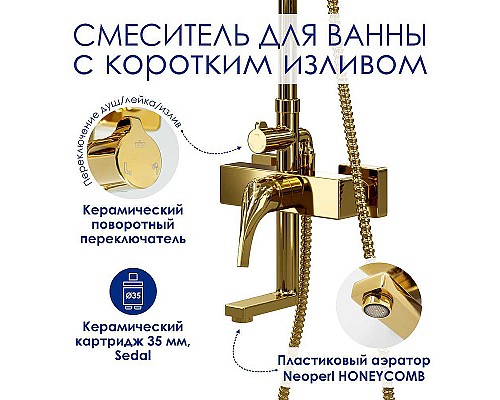 СМЕСИТЕЛЬ ДЛЯ ВАННЫ С КОРОТКИМ ИЗЛИВОМ

Переключение душ/лейка/излив

Керамический поворотный переключатель

Ø35

Керамический картридж 35 мм, Sedal

Пластиковый аэратор Neoperl HONEYCOMB