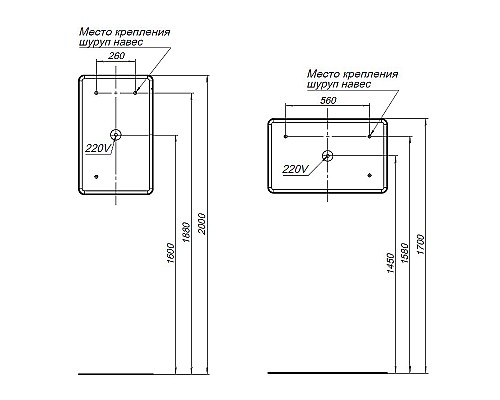 Место крепления шуруп навес

260

220V

1600

1880

2000

Место крепления шуруп навес

560

220V

1450

1580

1700