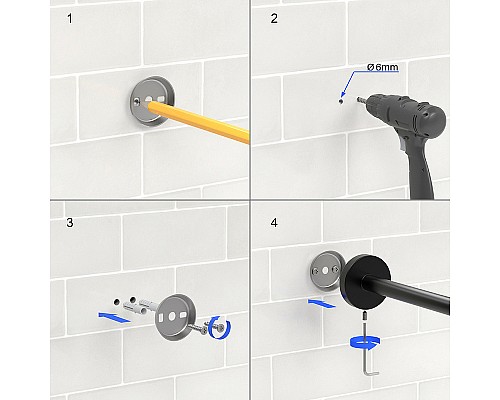 1

2

Ø6mm

3

4