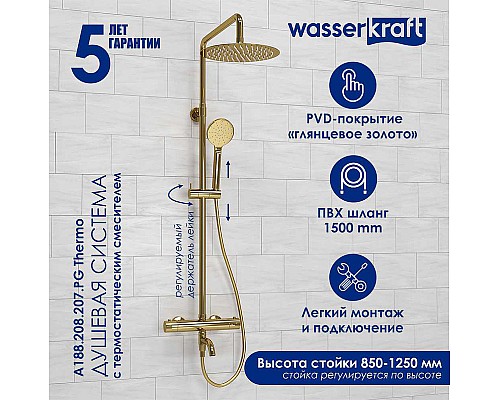 5 ЛЕТ ГАРАНТИИ

wasserkraft

A188.208.207.PG Thermo
ДУШЕВАЯ СИСТЕМА
с термостатическим смесителем

регулируемый держатель лейки

PVD-покрытие «глянцевое золото»

ПВХ шланг 1500 mm

Легкий монтаж и подключение

Высота стойки 850-1250 мм
стойка регулируется по высоте