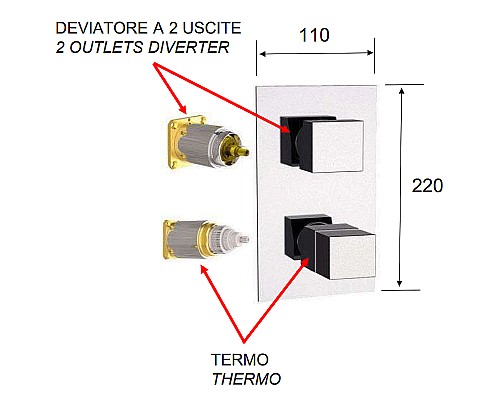 DEVIATORE A 2 USCITE
2 OUTLETS DIVERTER

110

220

TERMO
THERMO