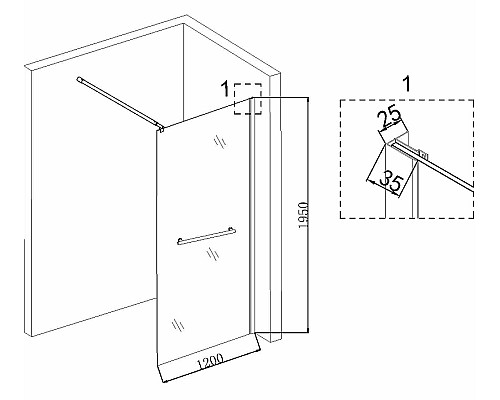 1
1950
1200
1
25
35