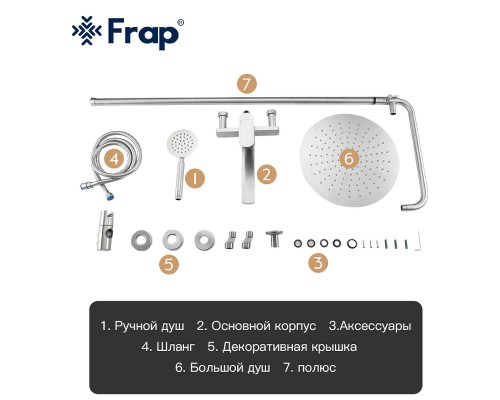 Frap®

7

4

1

2

6

5

3

1. Ручной душ 2. Основной корпус 3.Аксессуары
4. Шланг 5. Декоративная крышка
6. Большой душ 7. полюс