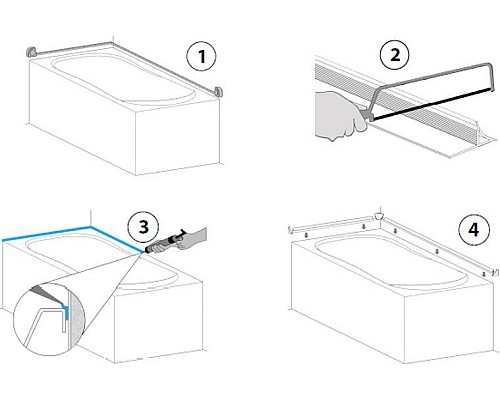 1

2

3

4