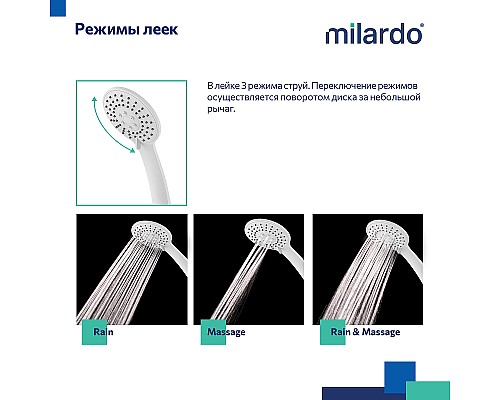 Режимы леек

milardo®

В лейке 3 режима струй. Переключение режимов осуществляется поворотом диска за небольшой рычаг.

Rain

Massage

Rain & Massage