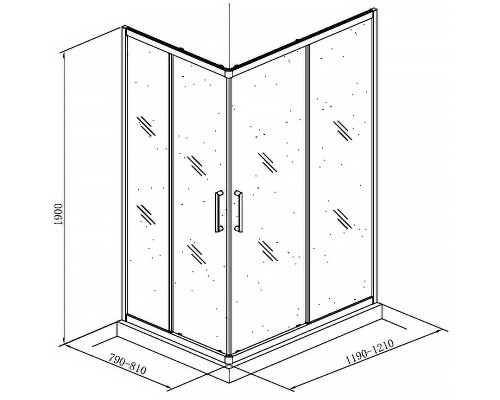 1900

790-810

1190-1210