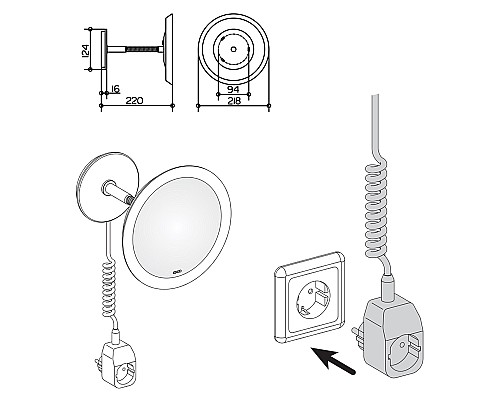 124
16
220
94
218