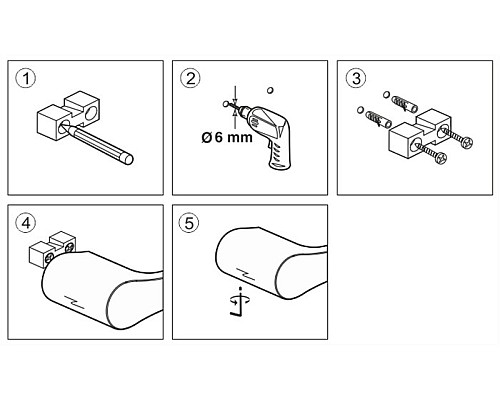 1

2

Ø 6 mm

3

4

5