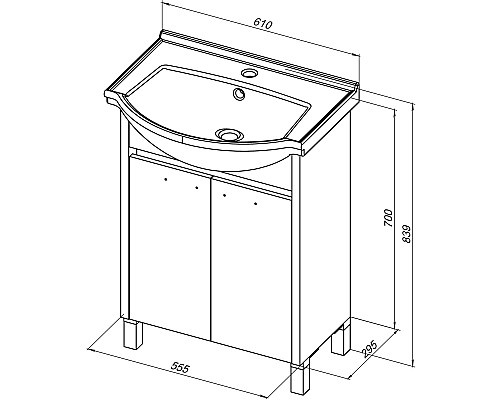 610
700
839
295
555