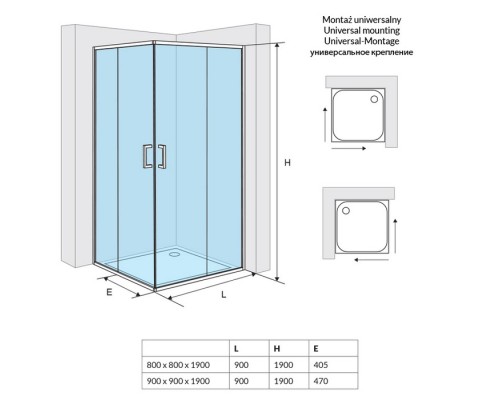 Montaż uniwersalny
Universal mounting
Universal-Montage
универсальное крепление

H

E

L

|  | L | H | E |
|---|---|---|---|
| 800 x 800 x 1900 | 900 | 1900 | 405 |
| 900 x 900 x 1900 | 900 | 1900 | 470 |