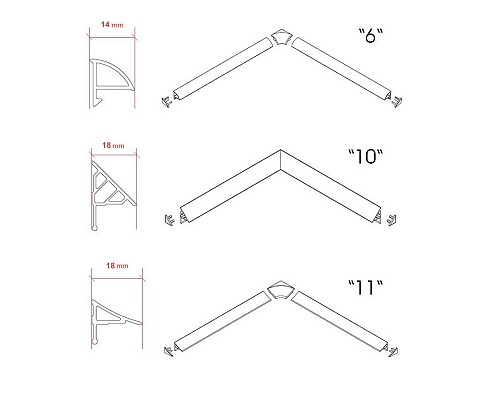 14 mm

"6"

18 mm

"10"

18 mm

"11"