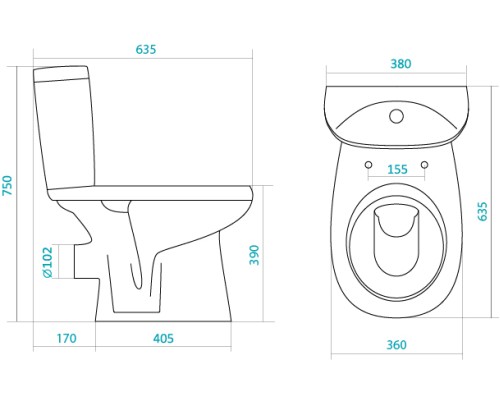 635

750

Ø102

390

170

405

380

155

635

360