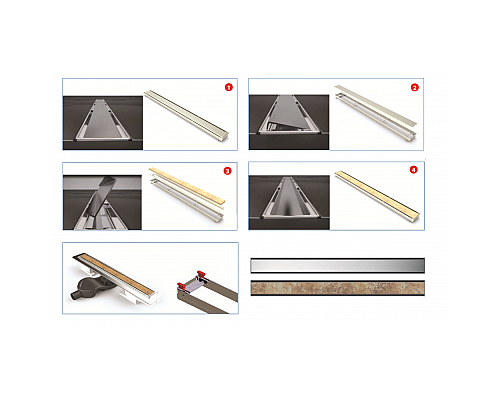 1

2

3

4