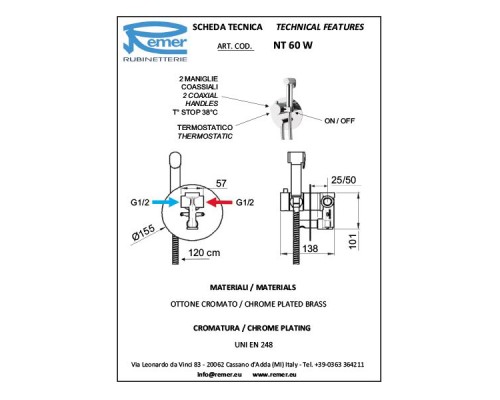 Remer
RUBINETTERIE

SCHEDA TECNICA TECHNICAL FEATURES

ART. COD. NT 60 W

2 MANIGLIE COASSIALI
2 COAXIAL HANDLES
T° STOP 38°C

TERMOSTATICO
THERMOSTATIC

ON / OFF

57
G1/2
G1/2
Ø155
120 cm

25/50
138
101

MATERIALI / MATERIALS

OTTONE CROMATO / CHROME PLATED BRASS

CROMATURA / CHROME PLATING

UNI EN 248

Via Leonardo da Vinci 83 - 20062 Cassano d'Adda (MI) Italy - Tel. +39-0363 364211
info@remer.eu www.remer.eu