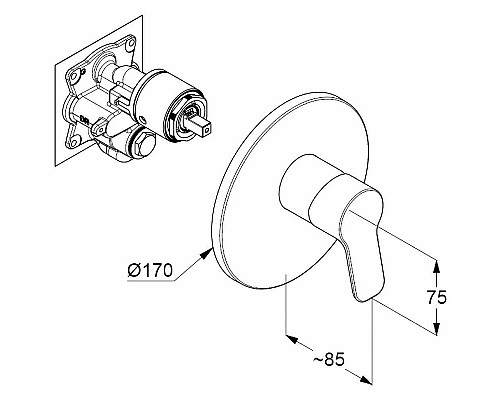 Ø170

75

~85