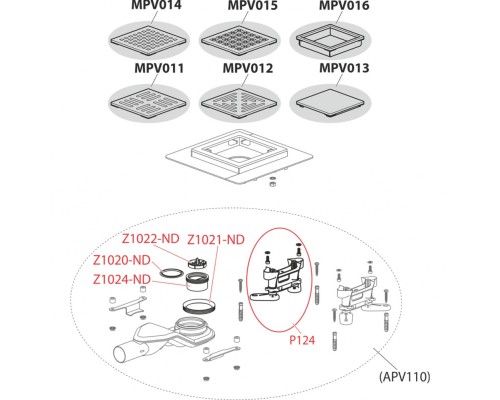 MPV014
MPV015
MPV016
MPV011
MPV012
MPV013
Z1022-ND
Z1021-ND
Z1020-ND
Z1024-ND
P124
(APV110)