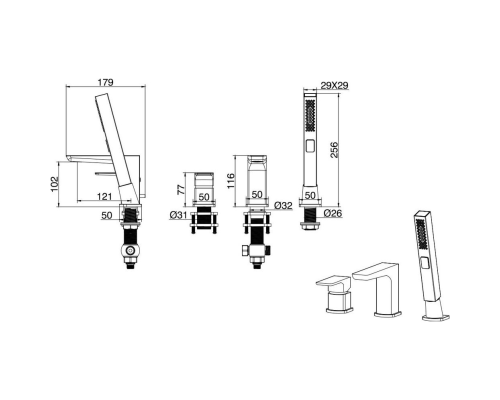 179
102
121
50
77
50
Ø31
116
50
Ø32
29X29
256
50
Ø26