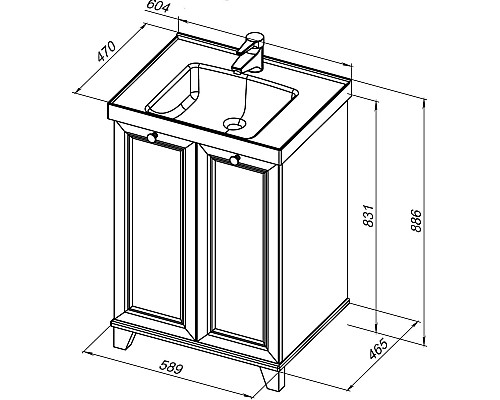 604
470
831
886
589
465