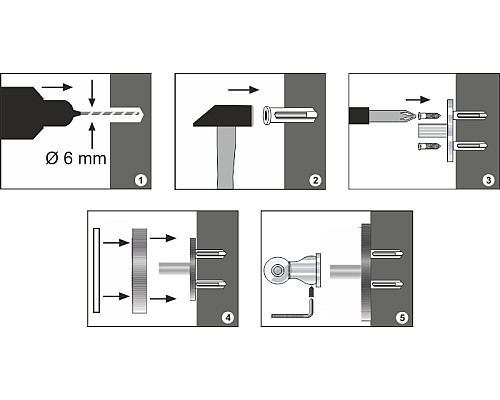 Ø 6 mm
1
2
3
4
5