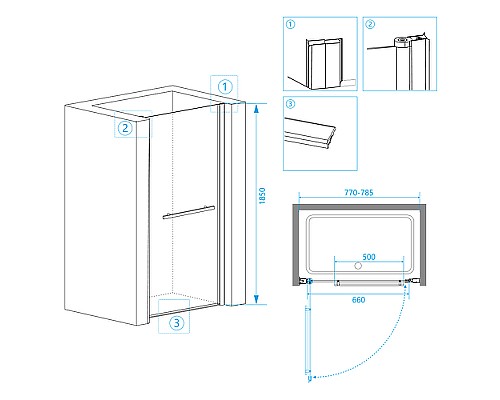 ①
②
③
1850
①
②
③
770-785
500
660