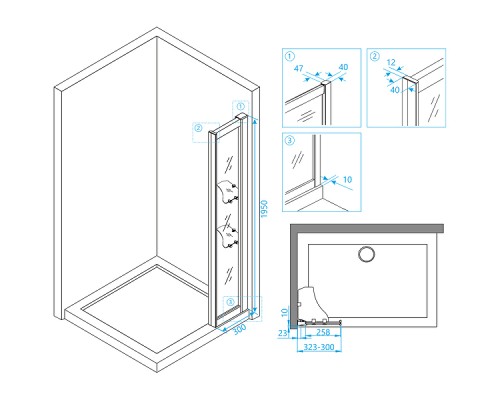 ①
②
1950
③
300
①
47
40
②
12
40
③
10
10
23
258
323-300