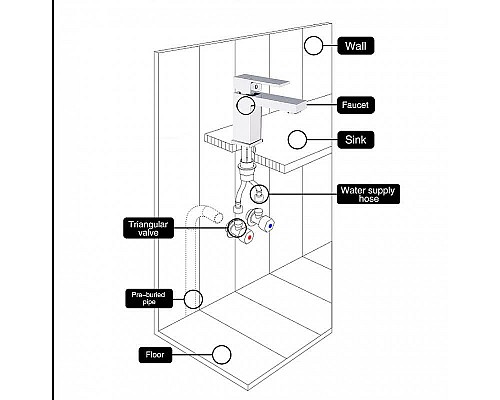 Wall

Faucet

Sink

Water supply hose

Triangular valve

Pre-buried pipe

Floor