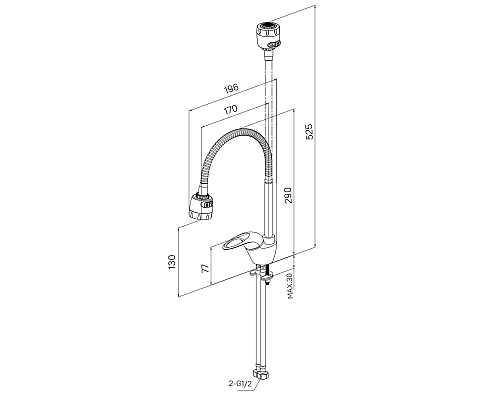 196
170
525
290
130
77
MAX.30
2-G1/2