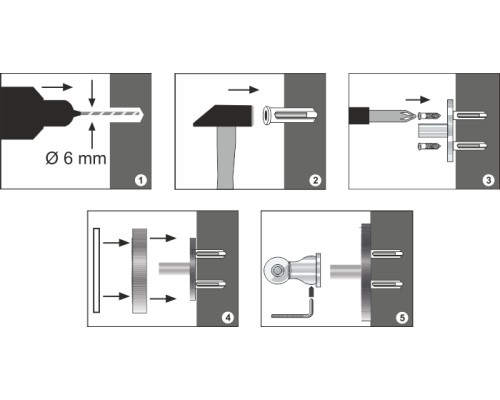 Ø 6 mm
1
2
3
4
5