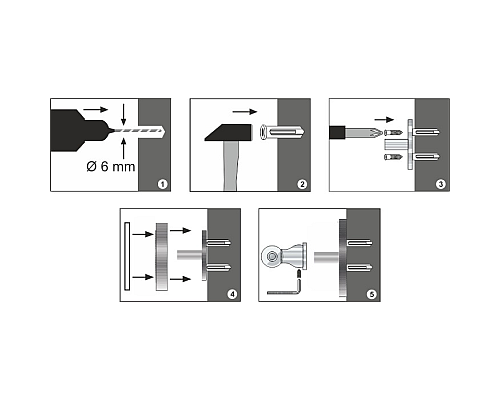 Ø 6 mm
1
2
3
4
5