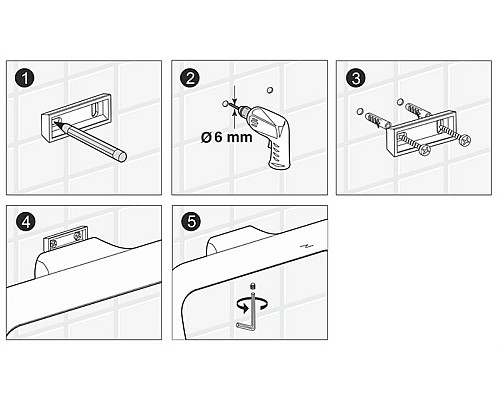 1

2

Ø 6 mm

3

4

5