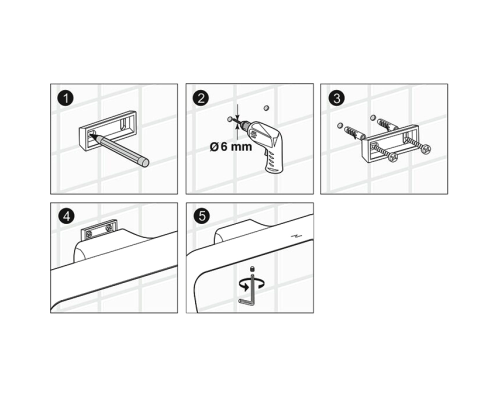 1

2

Ø 6 mm

3

4

5