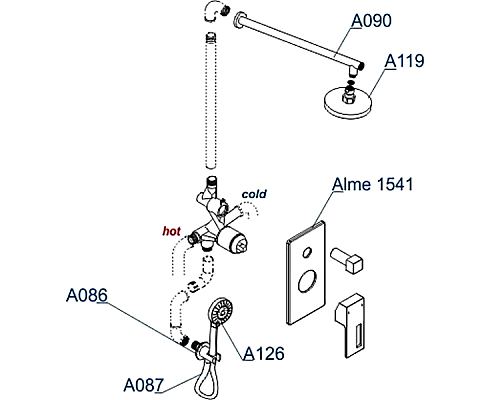 A090
A119
Alme 1541
cold
hot
A086
A126
A087