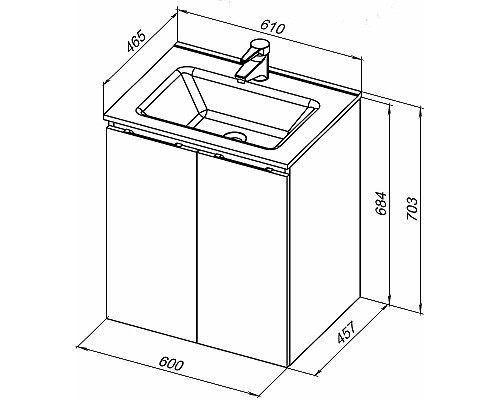 465
610
684
703
457
600