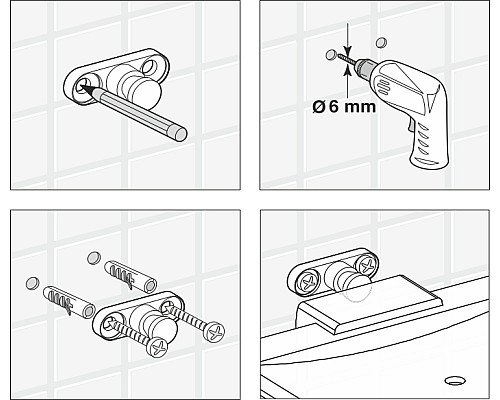 Ø 6 mm