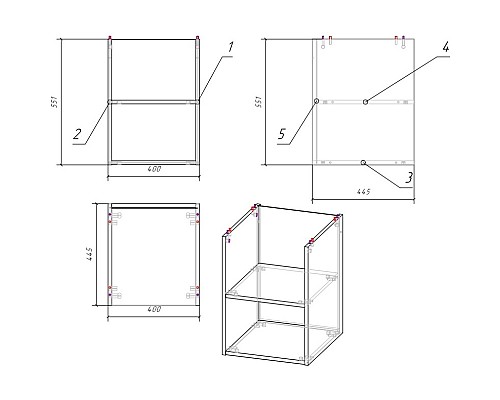 551
1
2
400
551
4
5
3
445
445
400