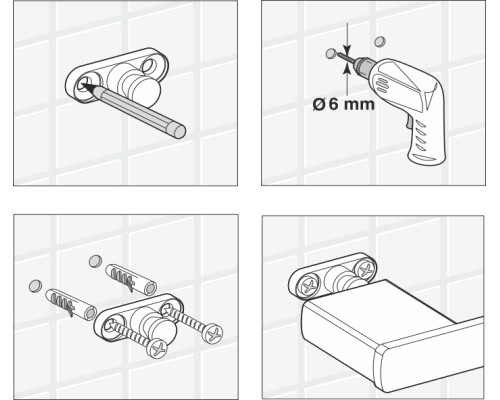 Ø 6 mm