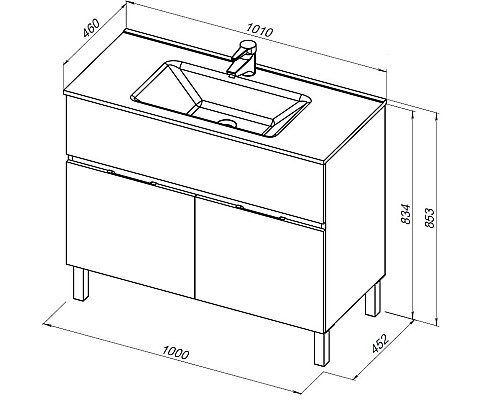 460
1010
834
853
1000
452