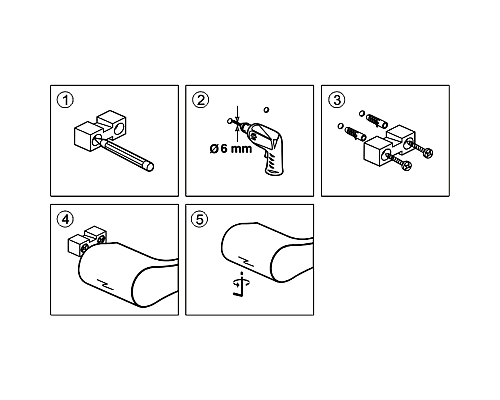 1

2

Ø6 mm

3

4

5