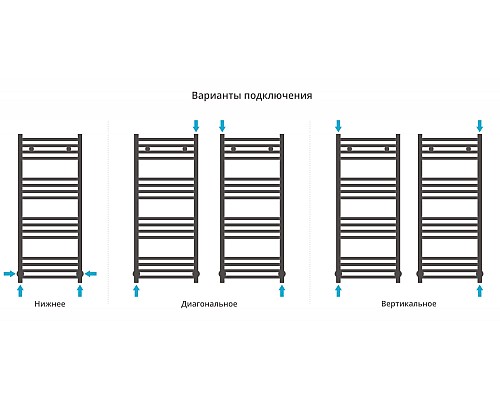 Варианты подключения

Нижнее

Диагональное

Вертикальное