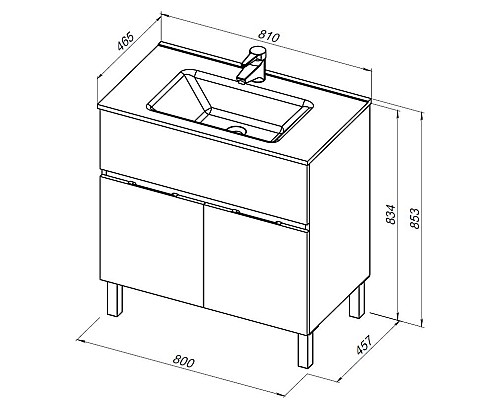 465
810
834
853
457
800