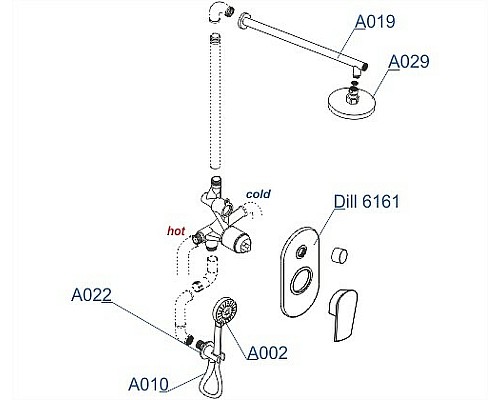 A019
A029
cold
Dill 6161
hot
A022
A002
A010