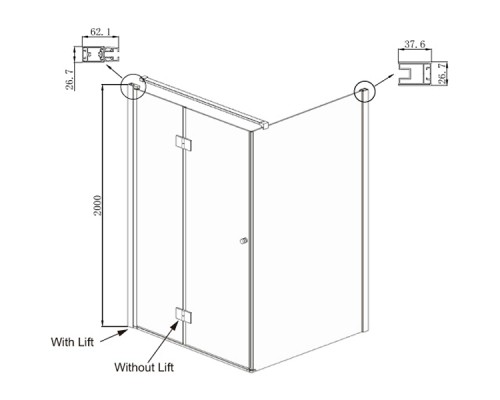 62.1
26.7
37.6
26.7
2000
With Lift
Without Lift