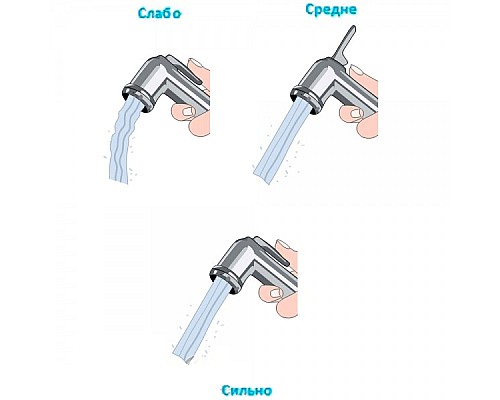 Слабо

Средне

Сильно