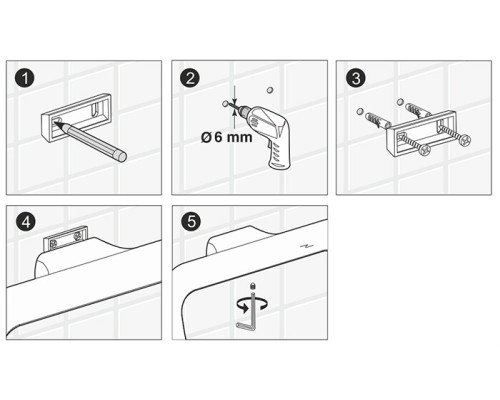 1

2

Ø 6 mm

3

4

5